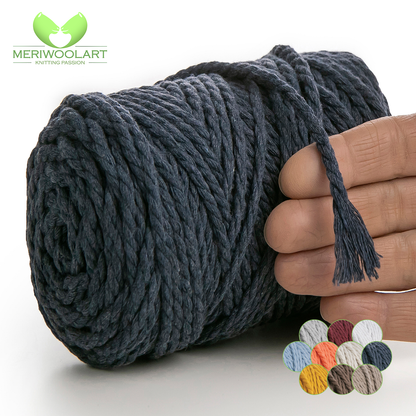 MERIWOOLART
KNITTING PASSION