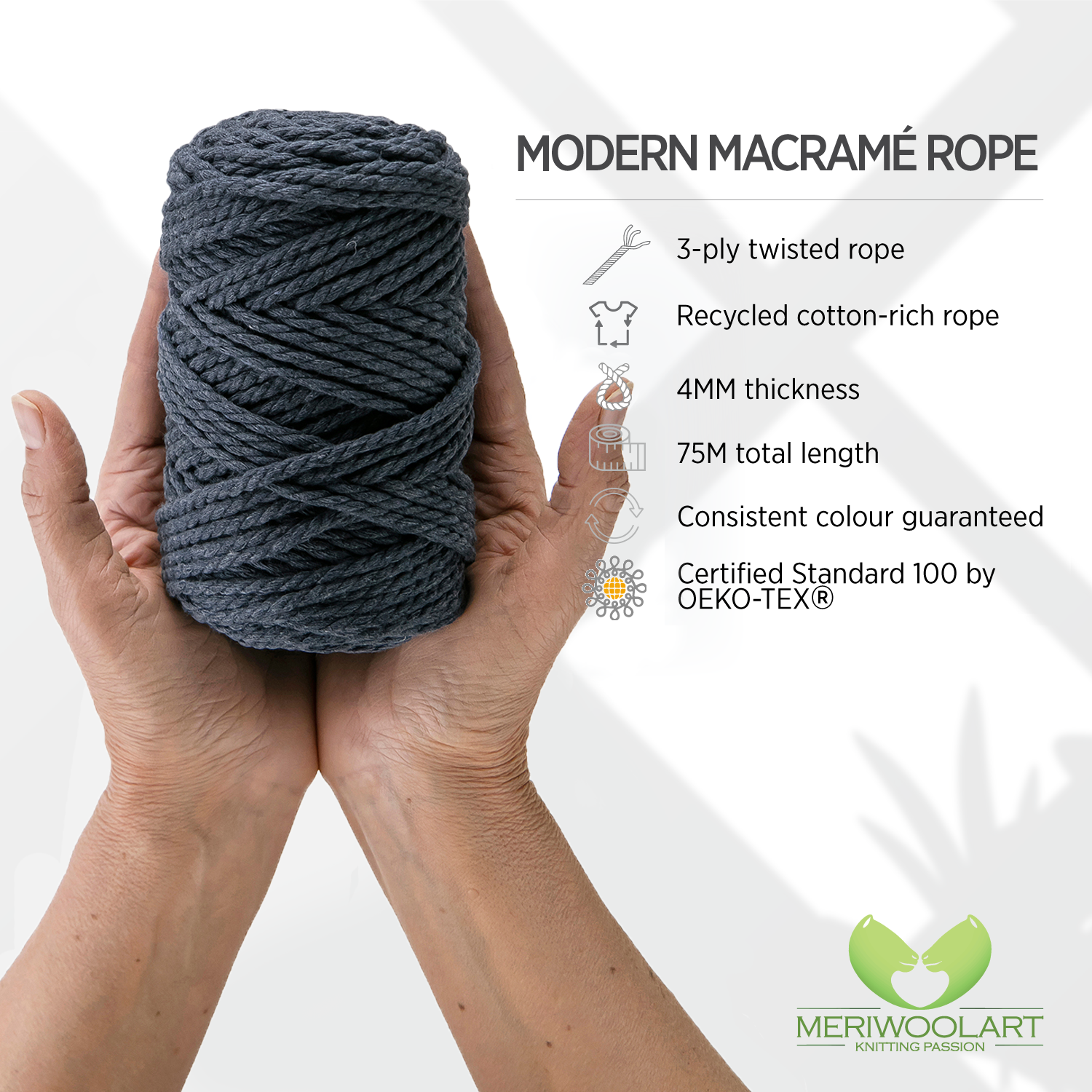 MODERN MACRAMÉ ROPE

3-ply twisted rope

Recycled cotton-rich rope

4MM thickness

75M total length

Consistent colour guaranteed

Certified Standard 100 by OEKO-TEX®

MERIWOOLART
KNITTING PASSION