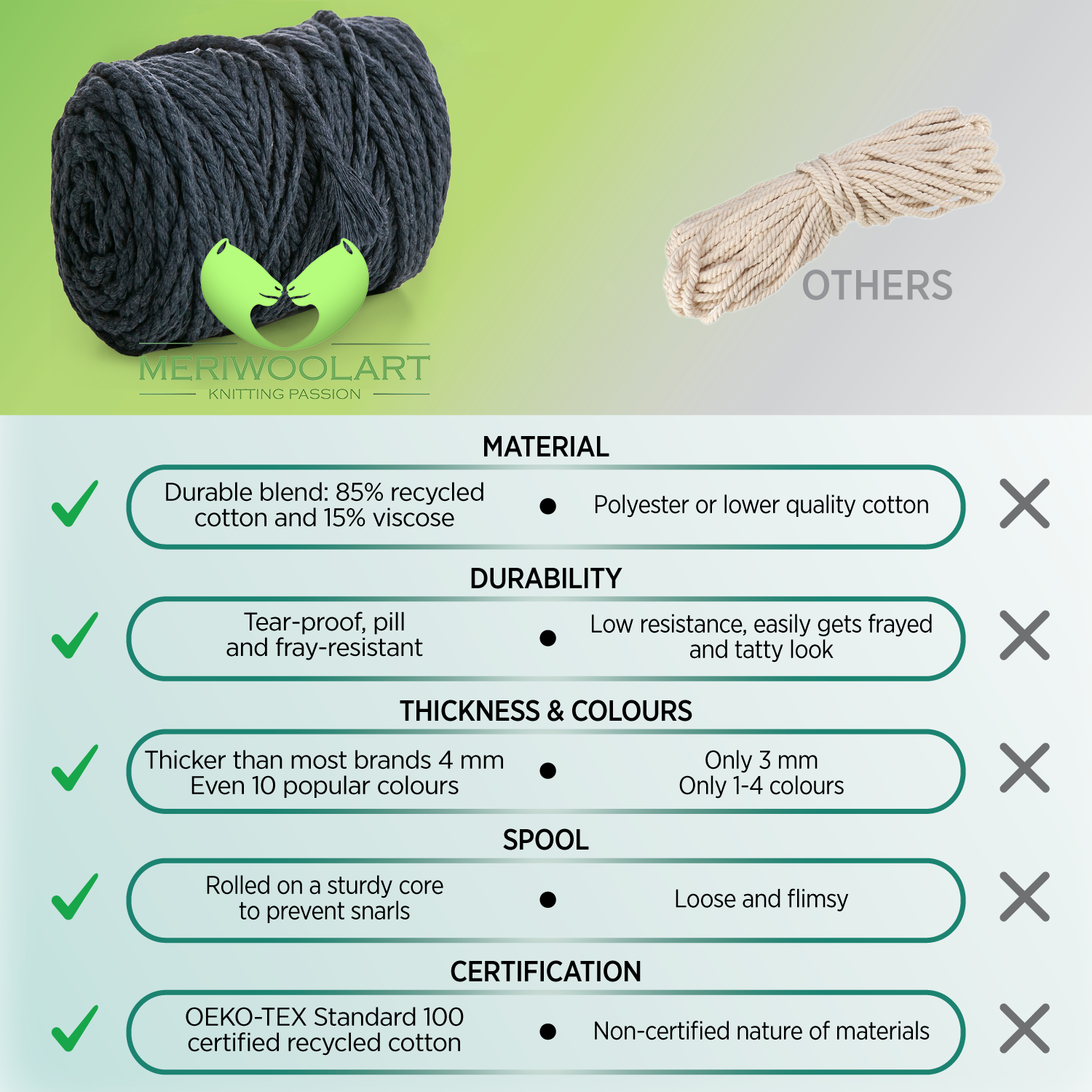 MERIWOOLART
KNITTING PASSION

OTHERS

MATERIAL

Durable blend: 85% recycled cotton and 15% viscose

Polyester or lower quality cotton

DURABILITY

Tear-proof, pill and fray-resistant

Low resistance, easily gets frayed and tatty look

THICKNESS & COLOURS

Thicker than most brands 4 mm
Even 10 popular colours

Only 3 mm
Only 1-4 colours

SPOOL

Rolled on a sturdy core to prevent snarls

Loose and flimsy

CERTIFICATION

OEKO-TEX Standard 100 certified recycled cotton

Non-certified nature of materials