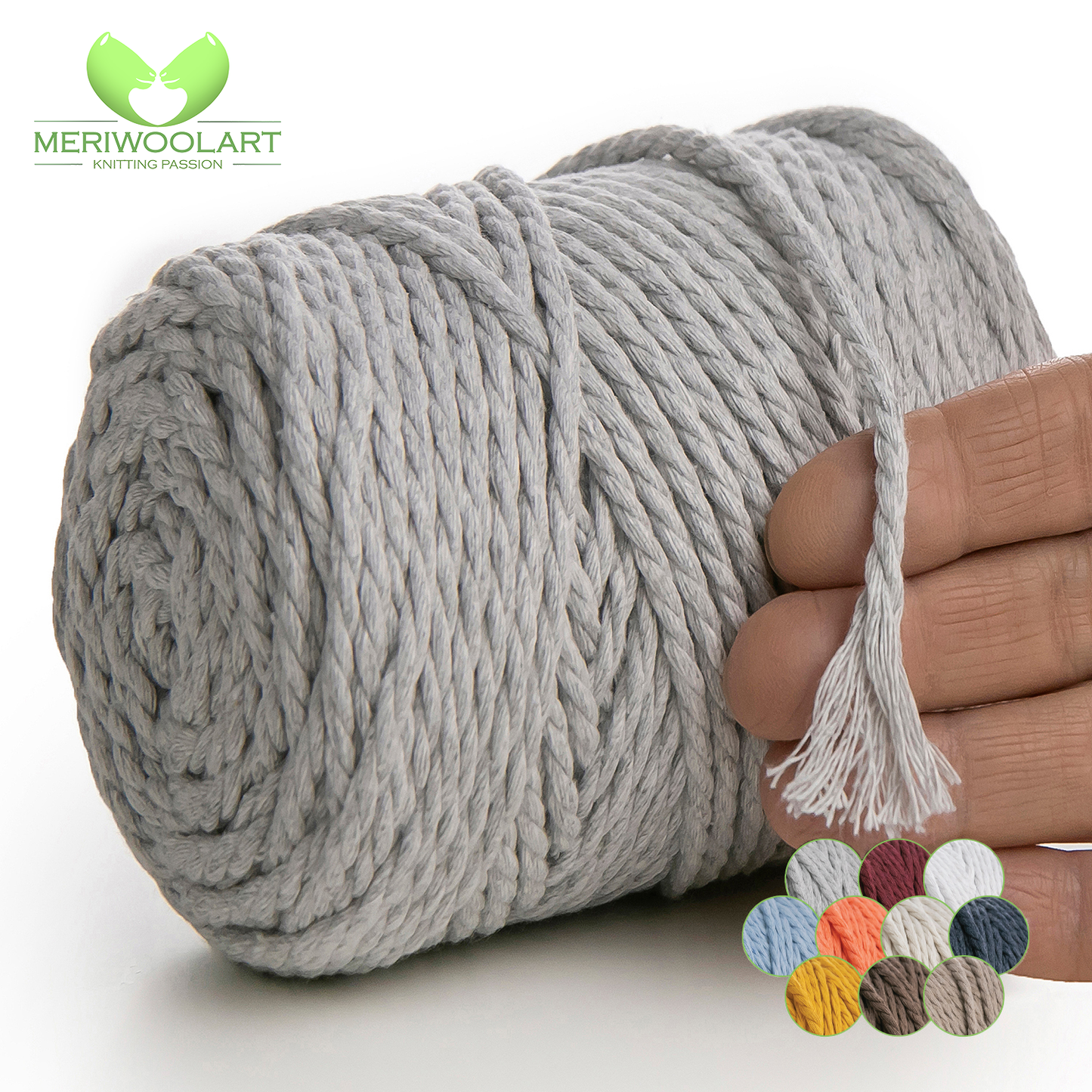 MERIWOOLART
KNITTING PASSION