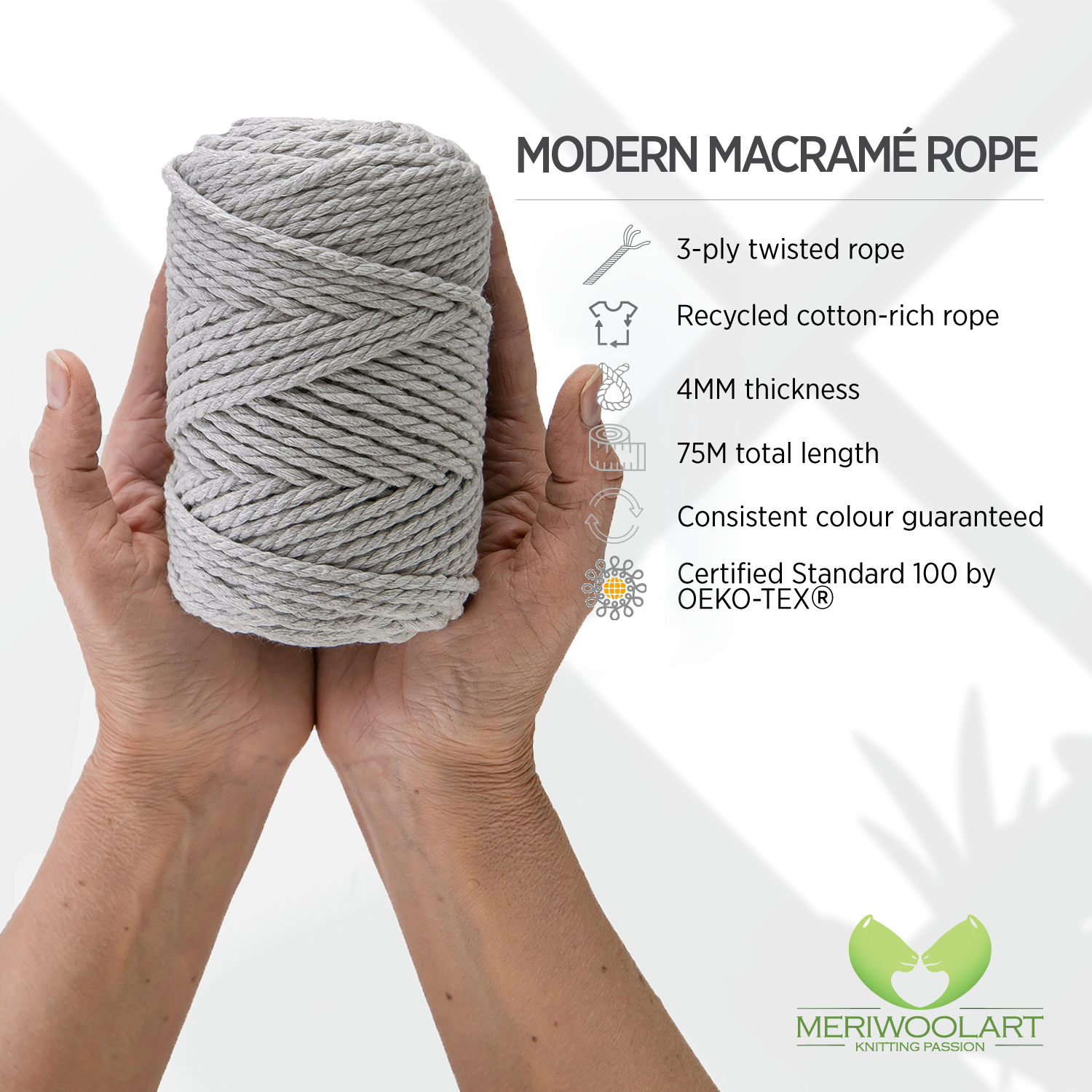 MODERN MACRAMÉ ROPE

3-ply twisted rope

Recycled cotton-rich rope

4MM thickness

75M total length

Consistent colour guaranteed

Certified Standard 100 by OEKO-TEX®

MERIWOOLART
KNITTING PASSION