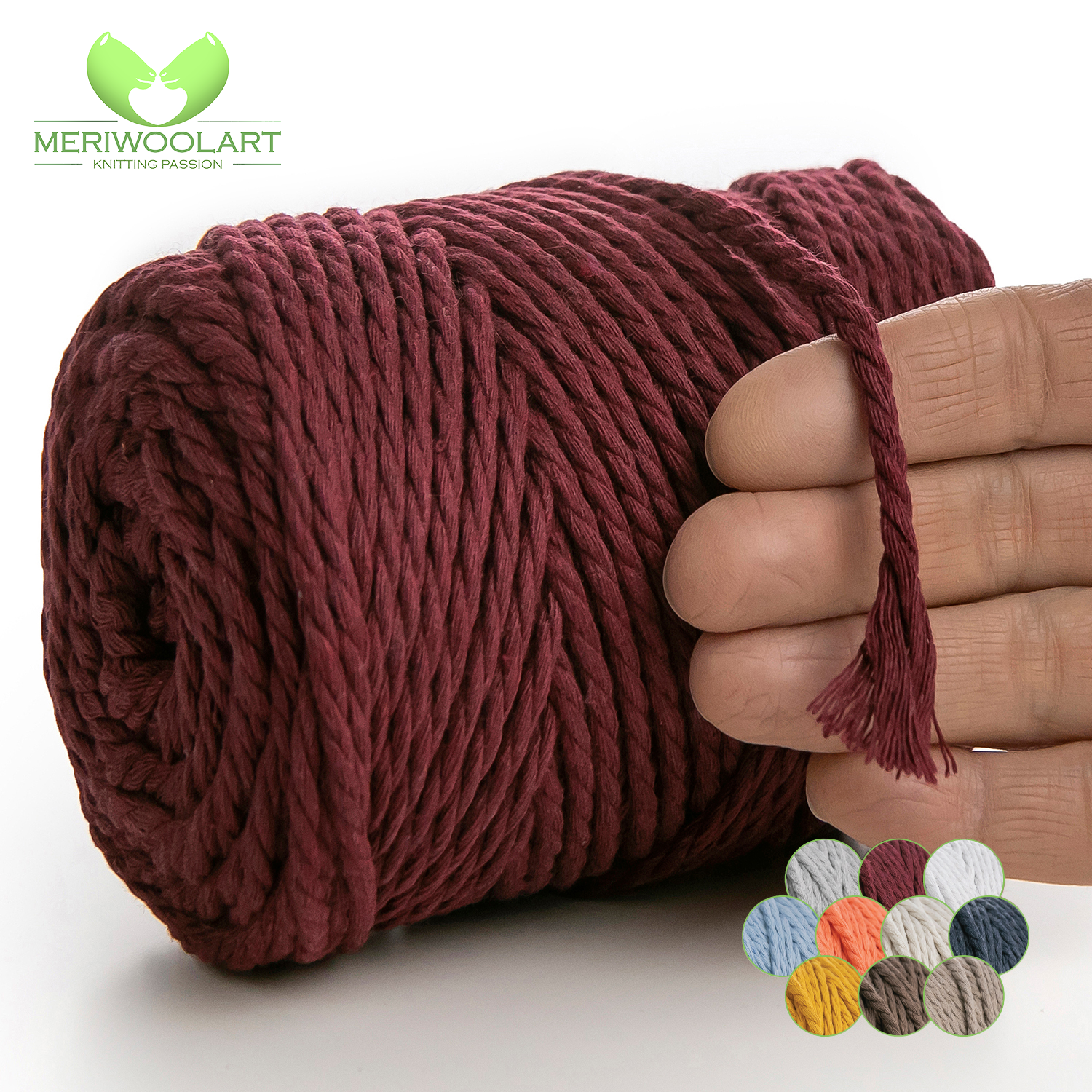 MERIWOOLART
KNITTING PASSION