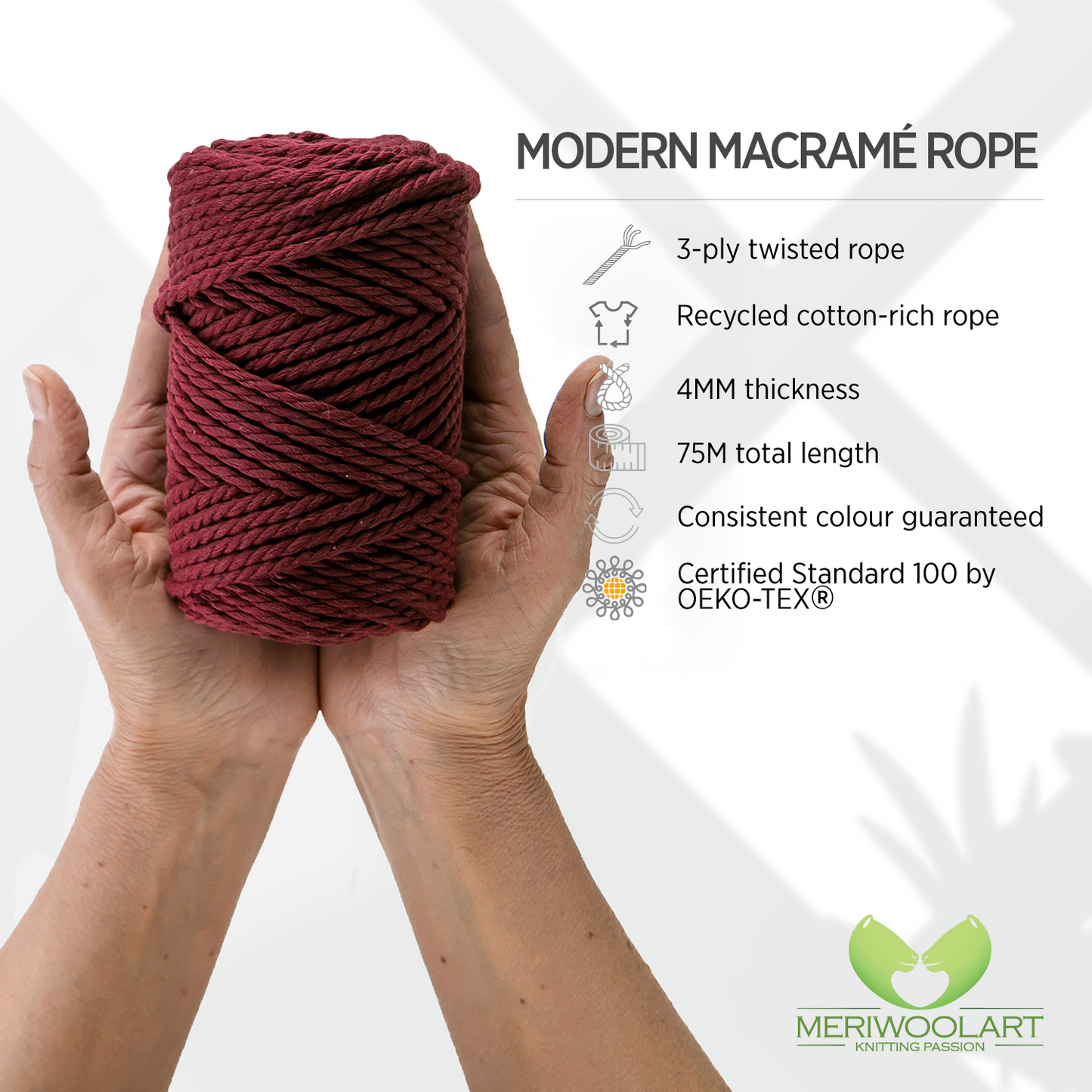 MODERN MACRAMÉ ROPE

3-ply twisted rope

Recycled cotton-rich rope

4MM thickness

75M total length

Consistent colour guaranteed

Certified Standard 100 by OEKO-TEX®

MERIWOOLART
KNITTING PASSION