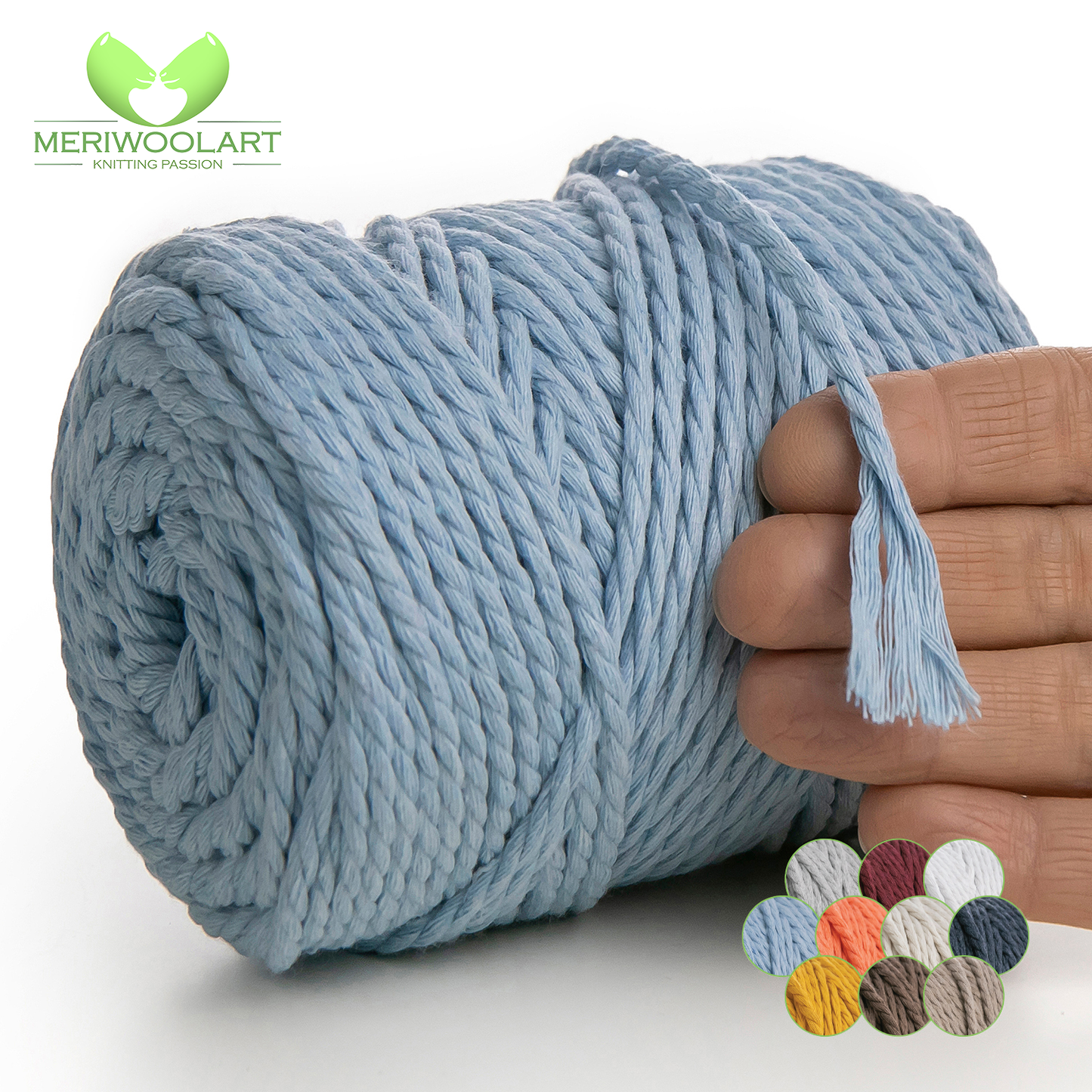 MERIWOOLART
KNITTING PASSION