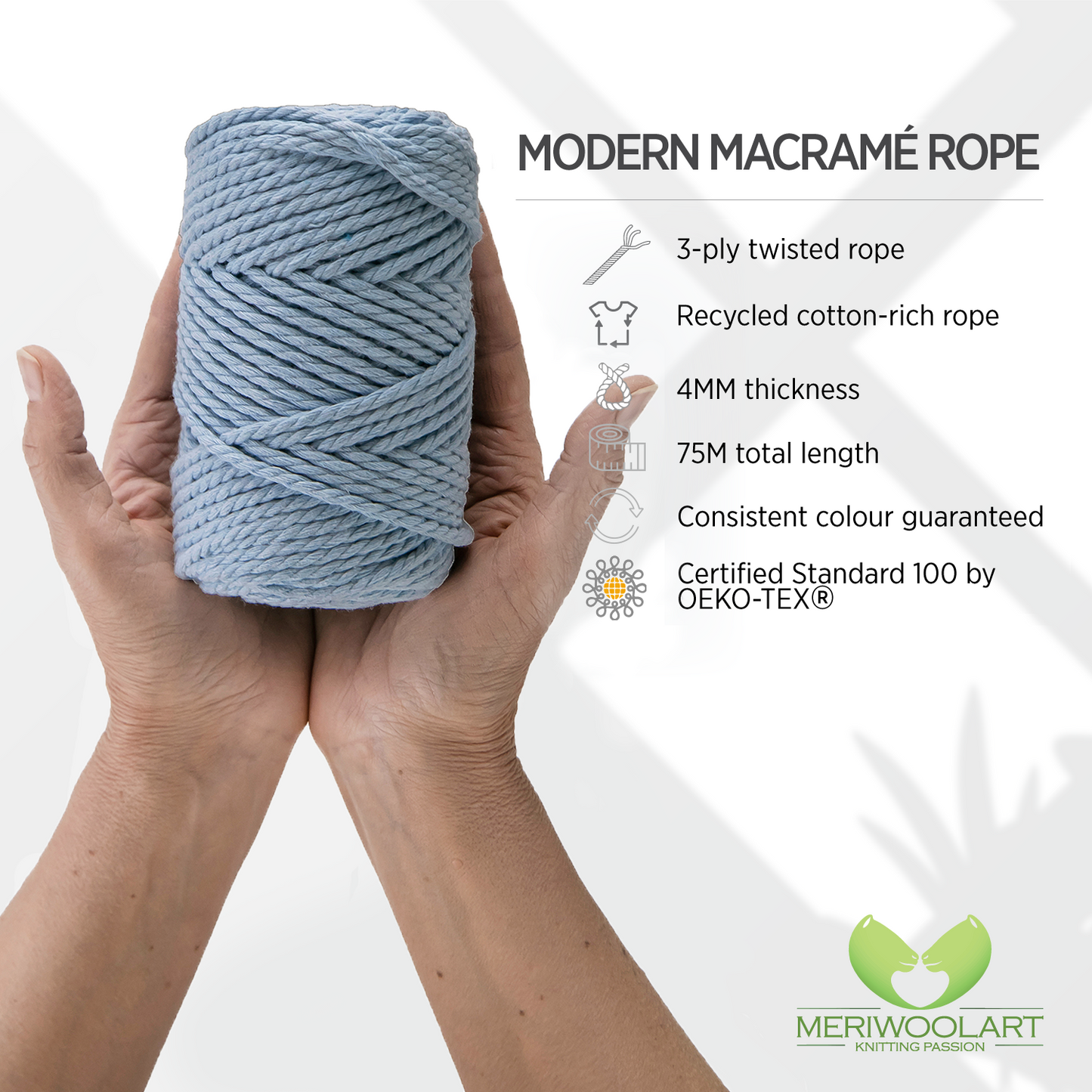 MODERN MACRAMÉ ROPE

3-ply twisted rope

Recycled cotton-rich rope

4MM thickness

75M total length

Consistent colour guaranteed

Certified Standard 100 by OEKO-TEX®

MERIWOOLART
KNITTING PASSION