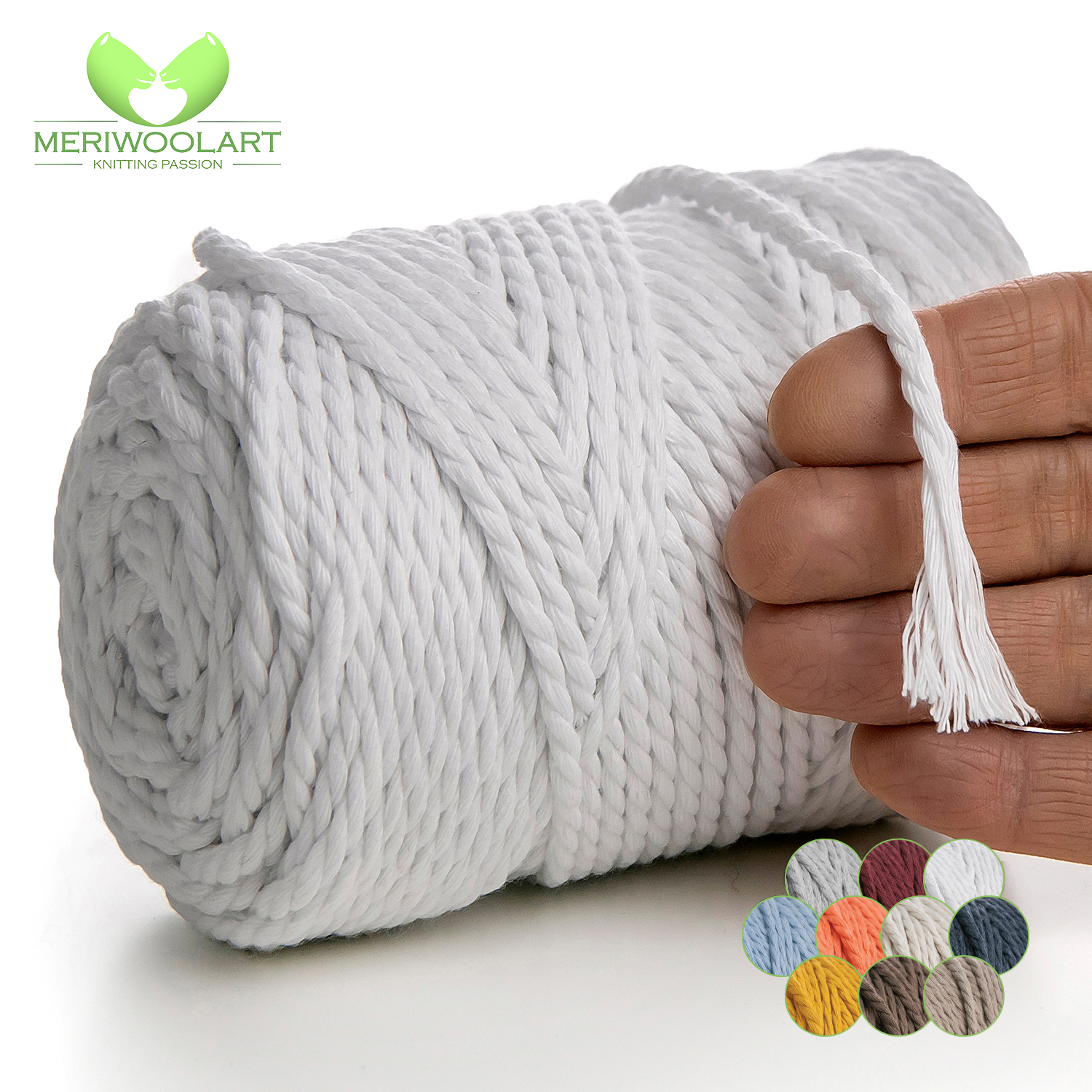 MERIWOOLART
KNITTING PASSION