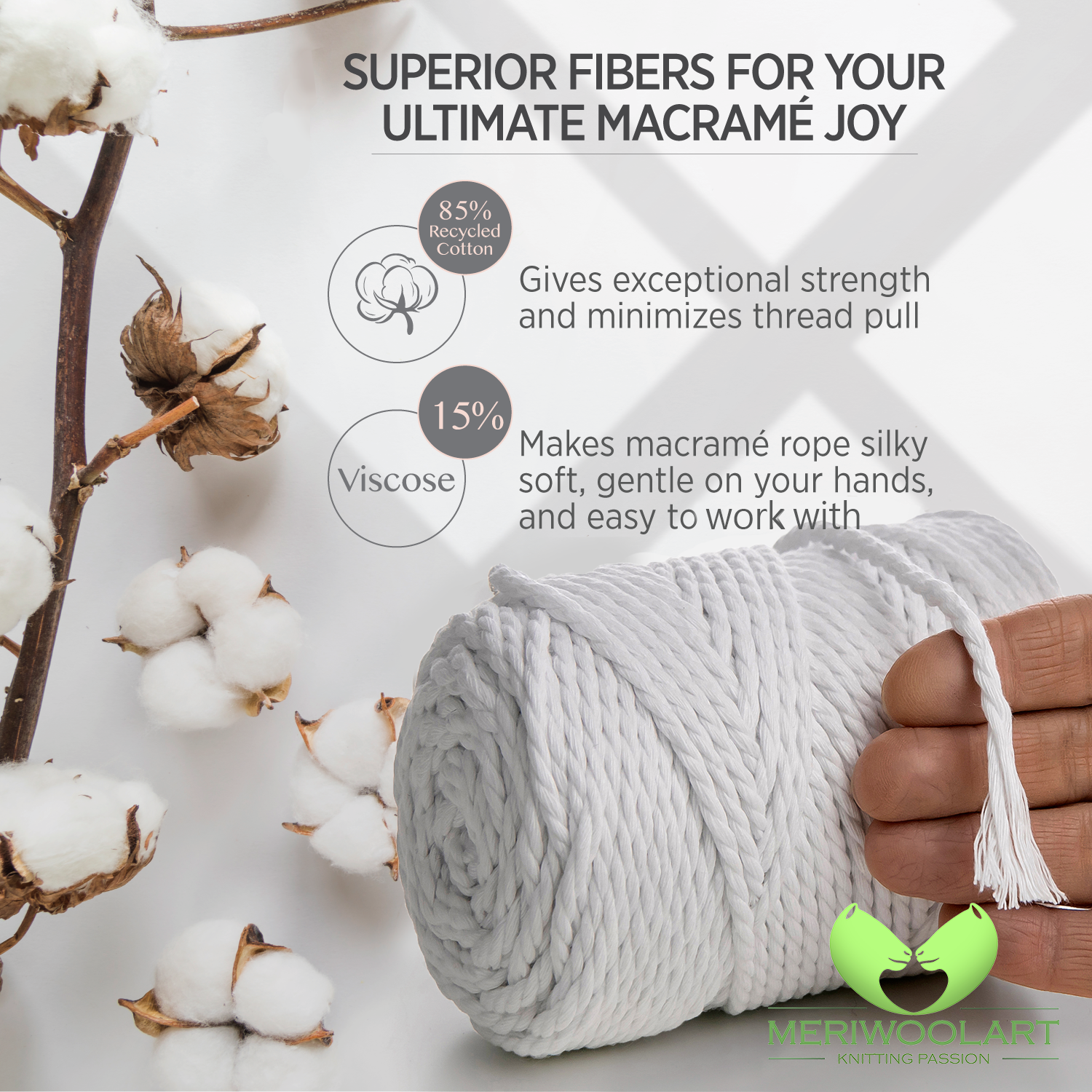 SUPERIOR FIBERS FOR YOUR ULTIMATE MACRAMÉ JOY

85% Recycled Cotton

Gives exceptional strength and minimizes thread pull

15%

Viscose

Makes macramé rope silky soft, gentle on your hands, and easy to work with

MERIWOOLART
KNITTING PASSION