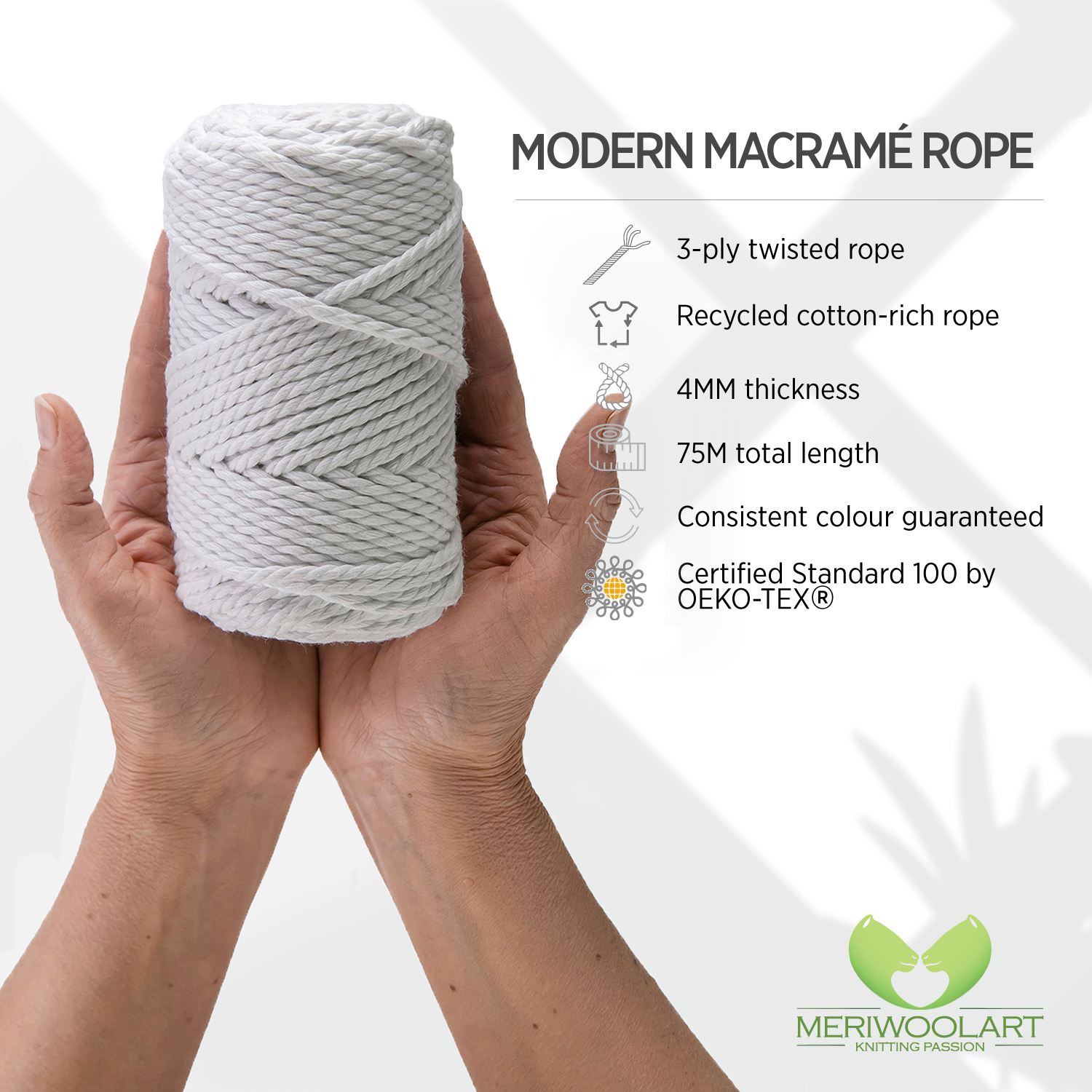 MODERN MACRAMÉ ROPE

3-ply twisted rope

Recycled cotton-rich rope

4MM thickness

75M total length

Consistent colour guaranteed

Certified Standard 100 by OEKO-TEX®

MERIWOOLART
KNITTING PASSION