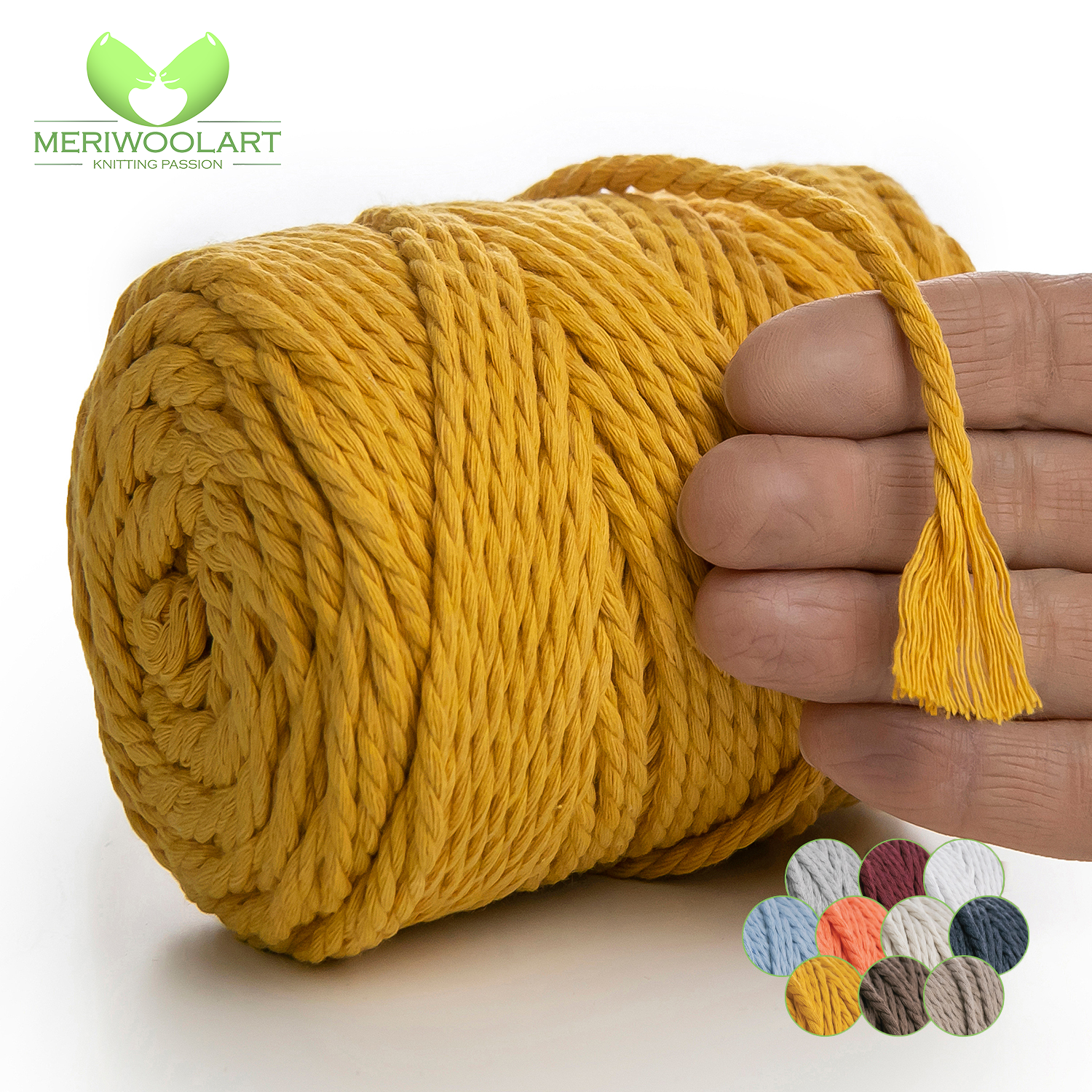 MERIWOOLART
KNITTING PASSION