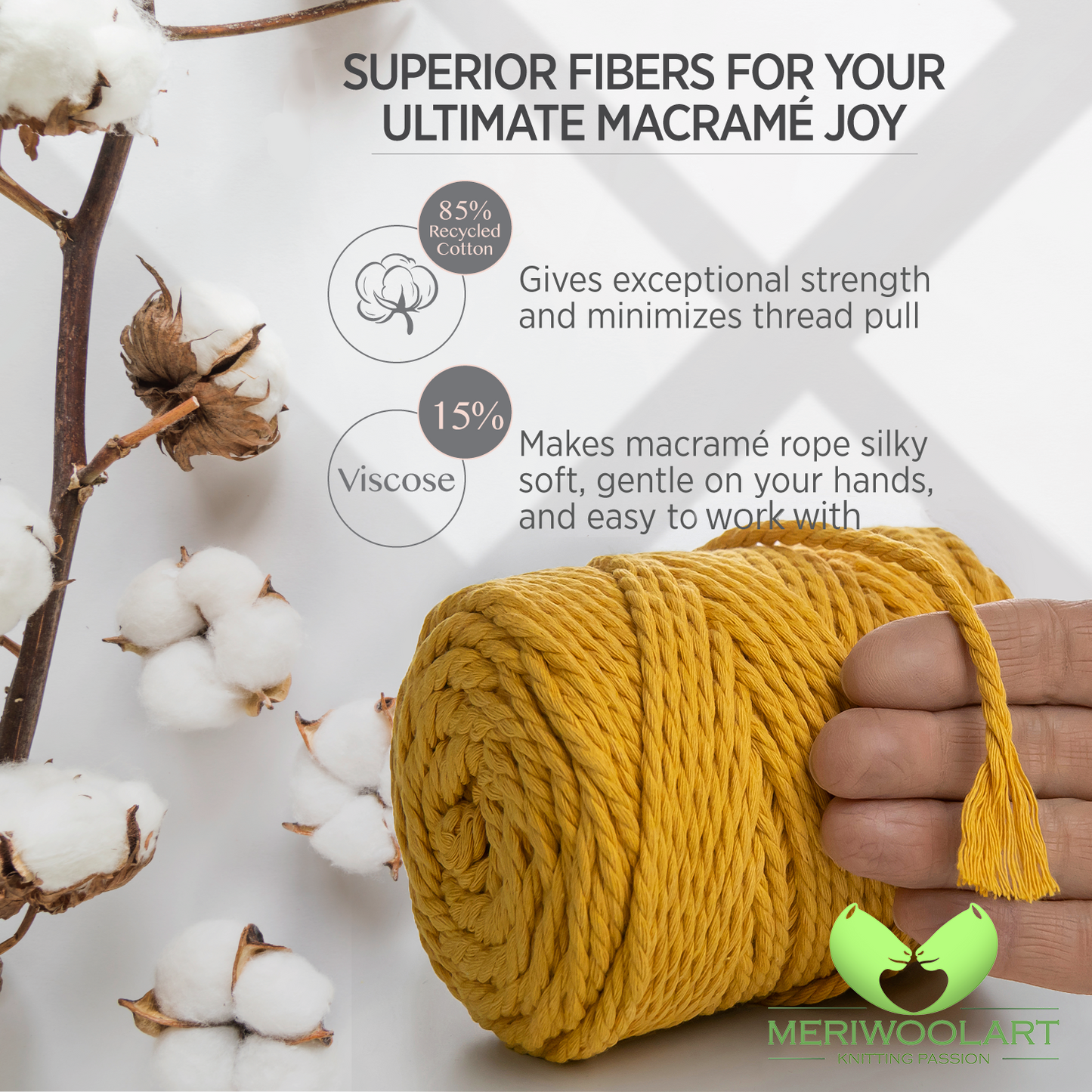 SUPERIOR FIBERS FOR YOUR ULTIMATE MACRAMÉ JOY

85% Recycled Cotton

Gives exceptional strength and minimizes thread pull

15%

Viscose

Makes macramé rope silky soft, gentle on your hands, and easy to work with

MERIWOOLART
KNITTING PASSION