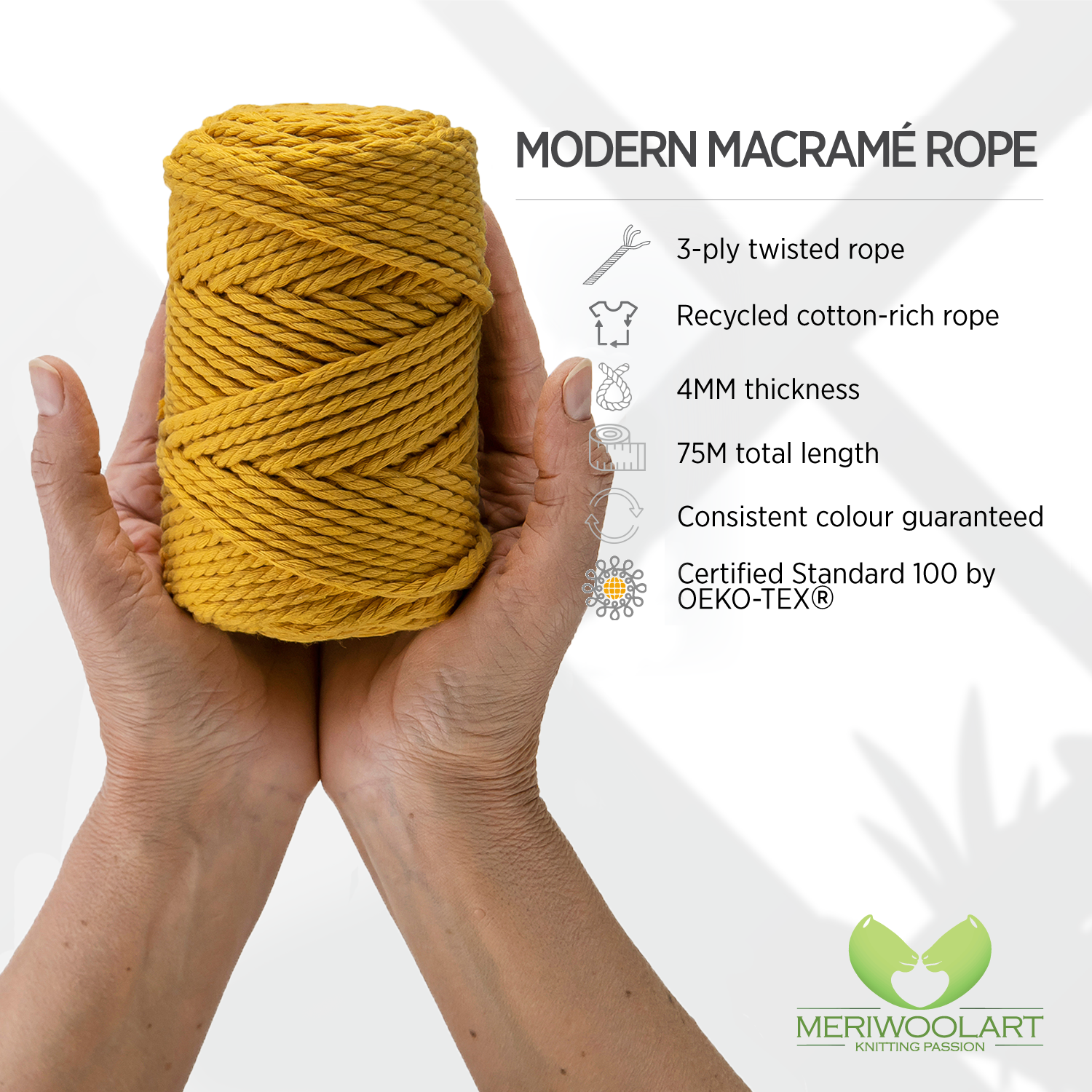 MODERN MACRAMÉ ROPE

3-ply twisted rope

Recycled cotton-rich rope

4MM thickness

75M total length

Consistent colour guaranteed

Certified Standard 100 by OEKO-TEX®

MERIWOOLART
KNITTING PASSION