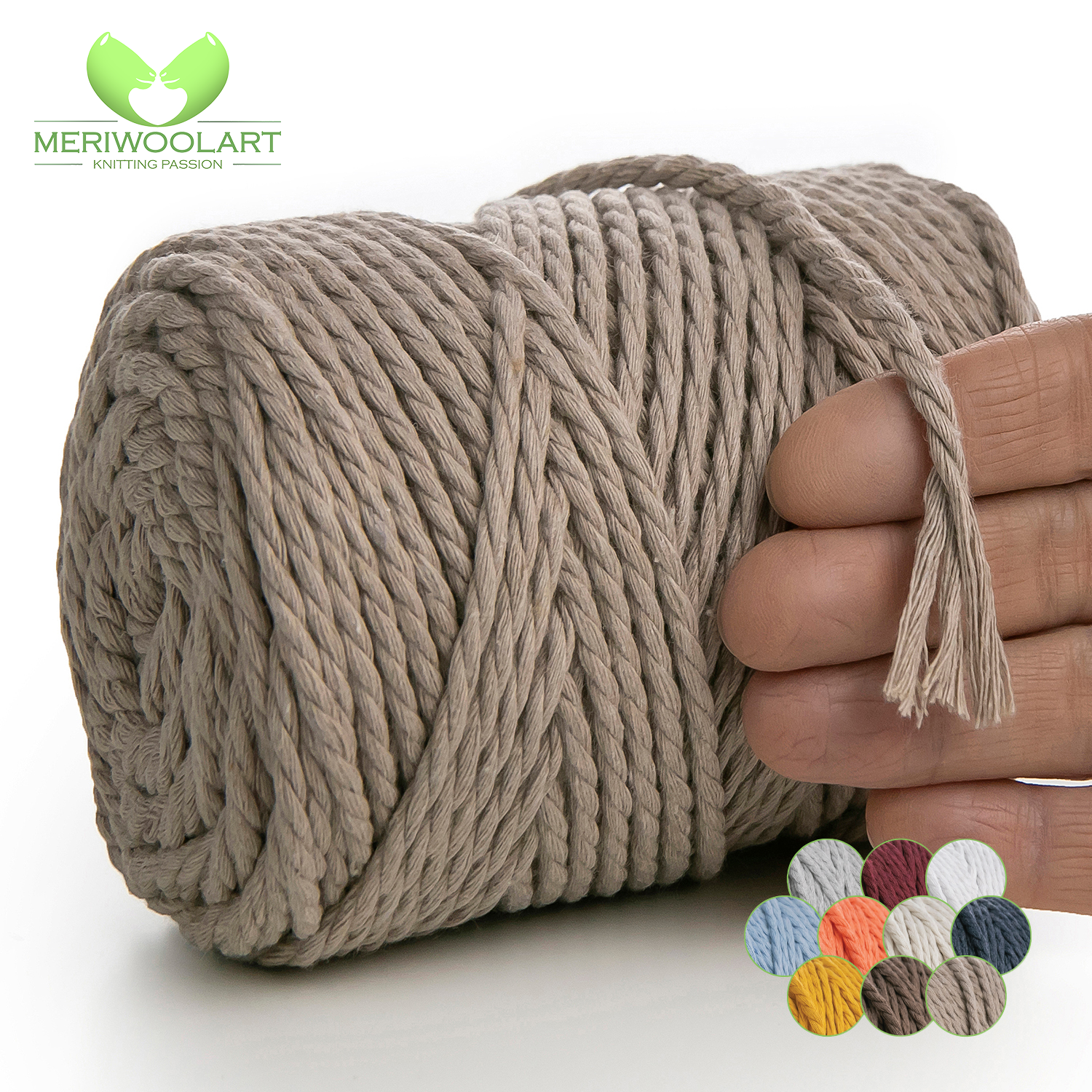 MERIWOOLART
KNITTING PASSION