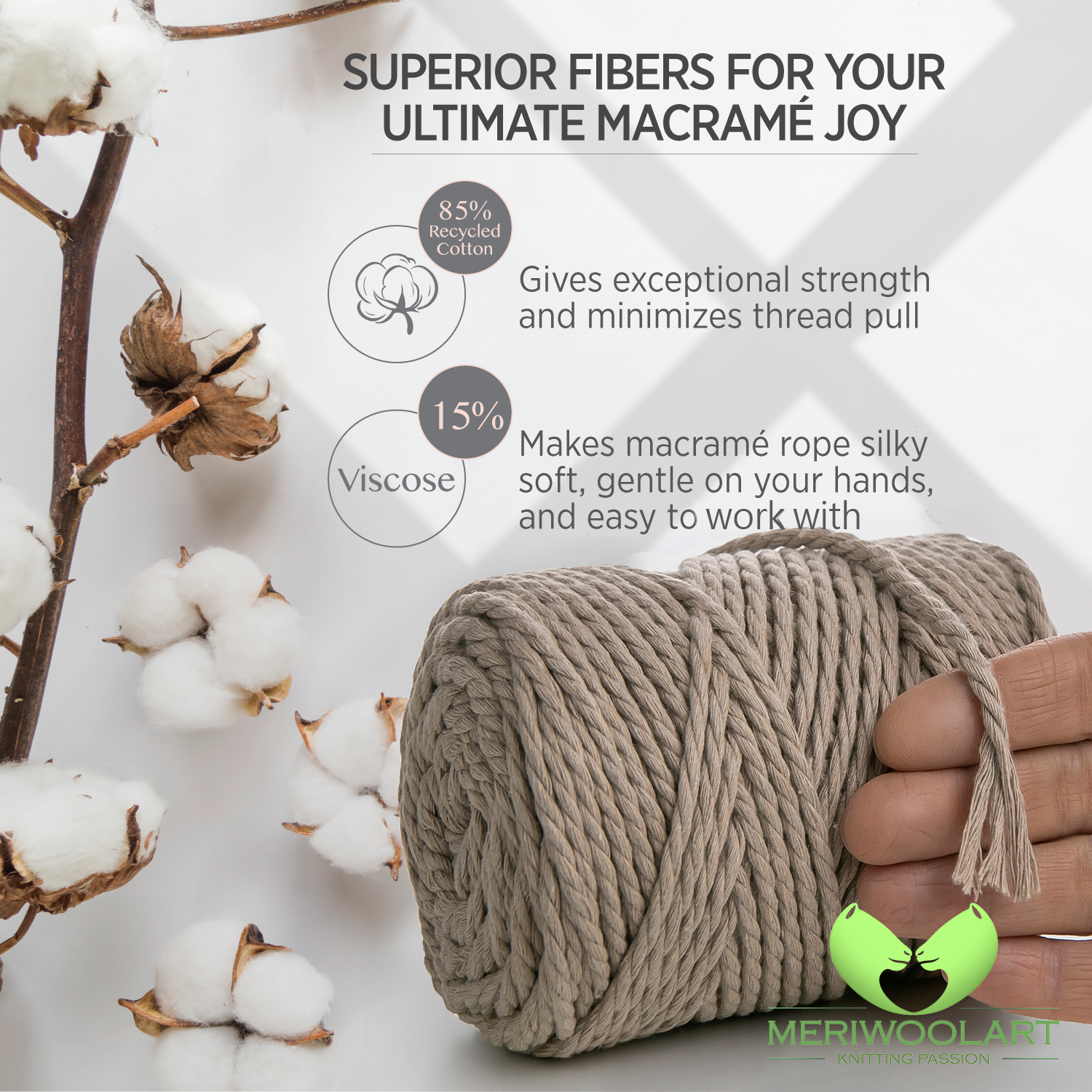 SUPERIOR FIBERS FOR YOUR ULTIMATE MACRAMÉ JOY

85% Recycled Cotton

Gives exceptional strength and minimizes thread pull

15%

Viscose

Makes macramé rope silky soft, gentle on your hands, and easy to work with

MERIWOOLART
KNITTING PASSION