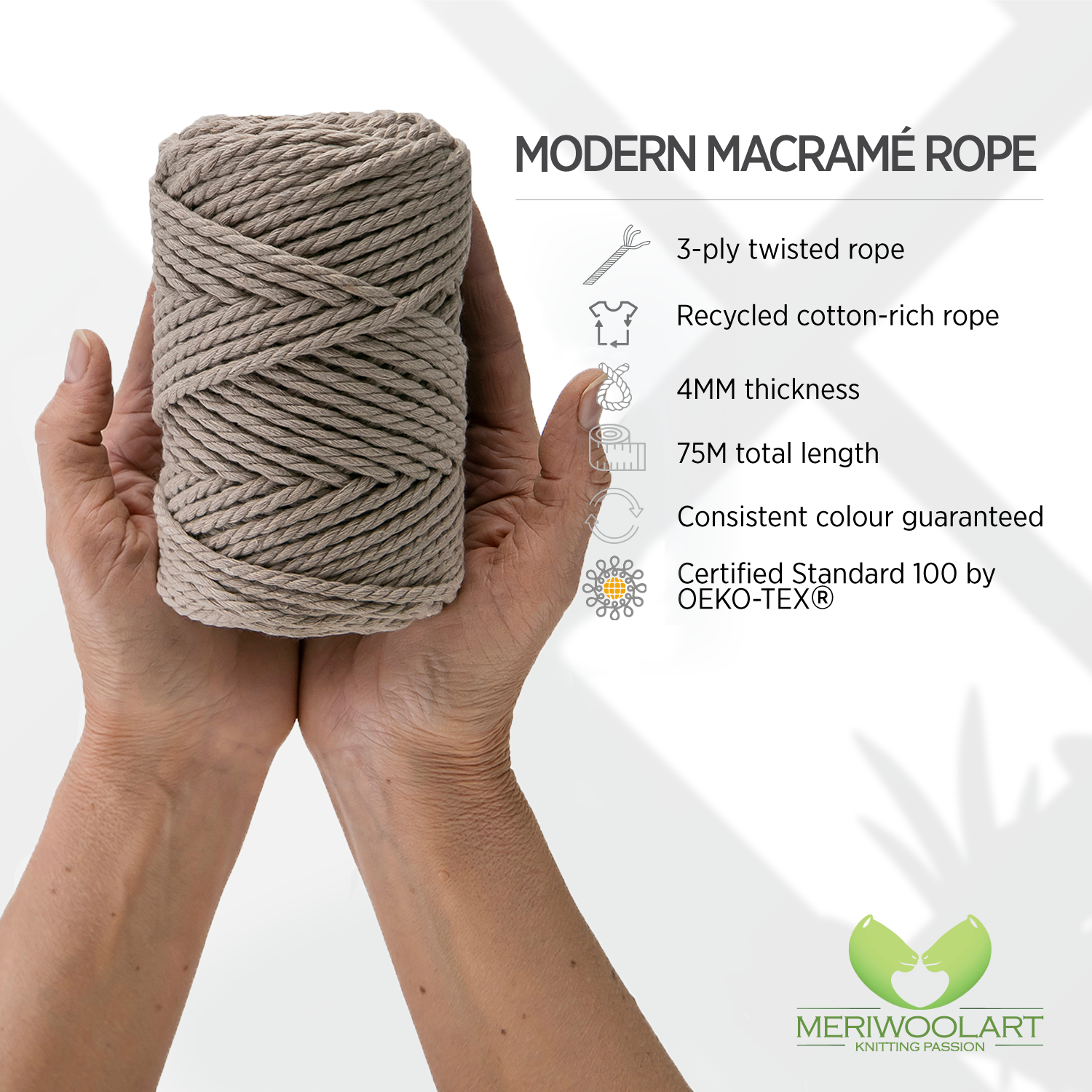 MODERN MACRAMÉ ROPE

3-ply twisted rope

Recycled cotton-rich rope

4MM thickness

75M total length

Consistent colour guaranteed

Certified Standard 100 by OEKO-TEX®

MERIWOOLART
KNITTING PASSION