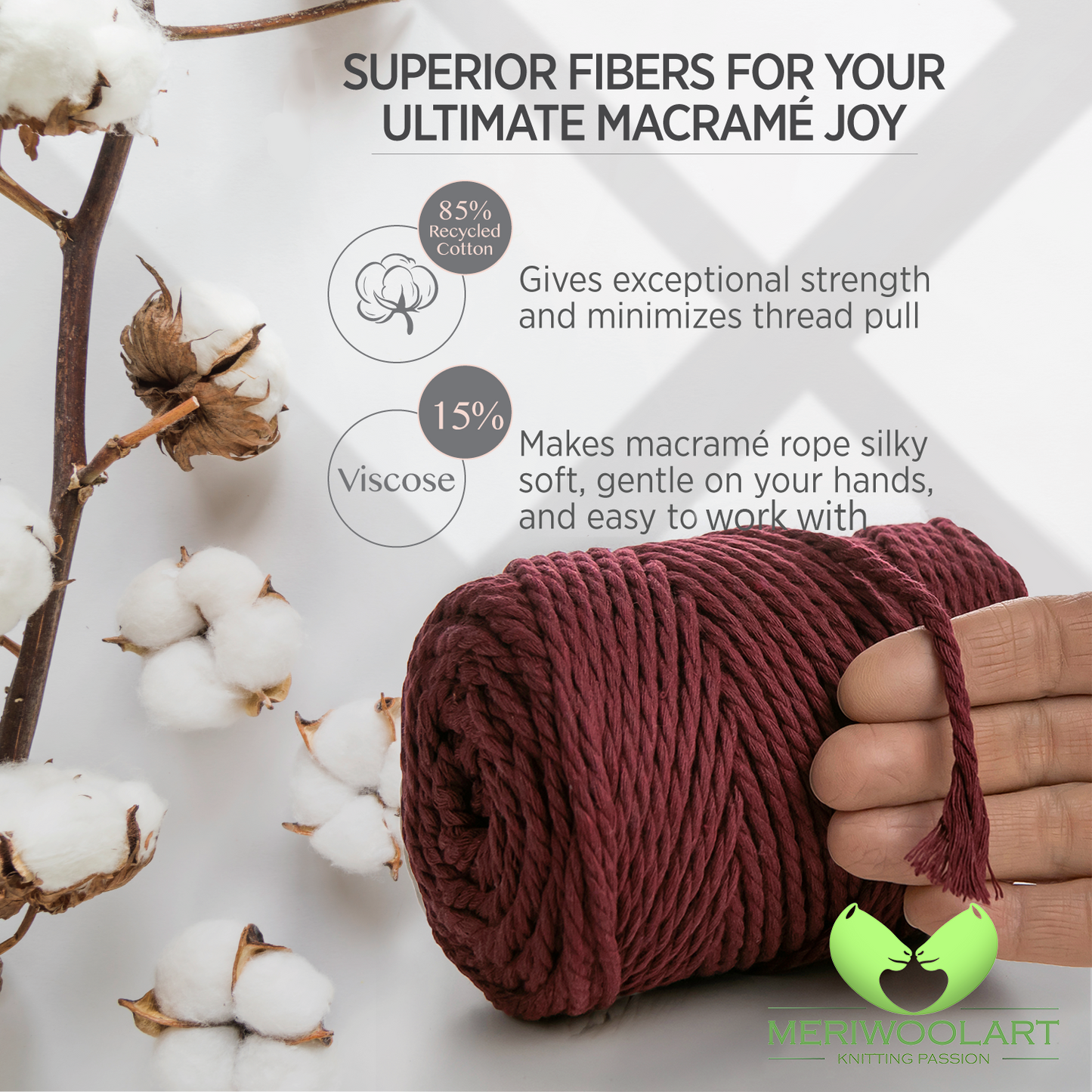 SUPERIOR FIBERS FOR YOUR ULTIMATE MACRAMÉ JOY

85% Recycled Cotton

Gives exceptional strength and minimizes thread pull

15%

Viscose

Makes macramé rope silky soft, gentle on your hands, and easy to work with

MERIWOOLART
KNITTING PASSION