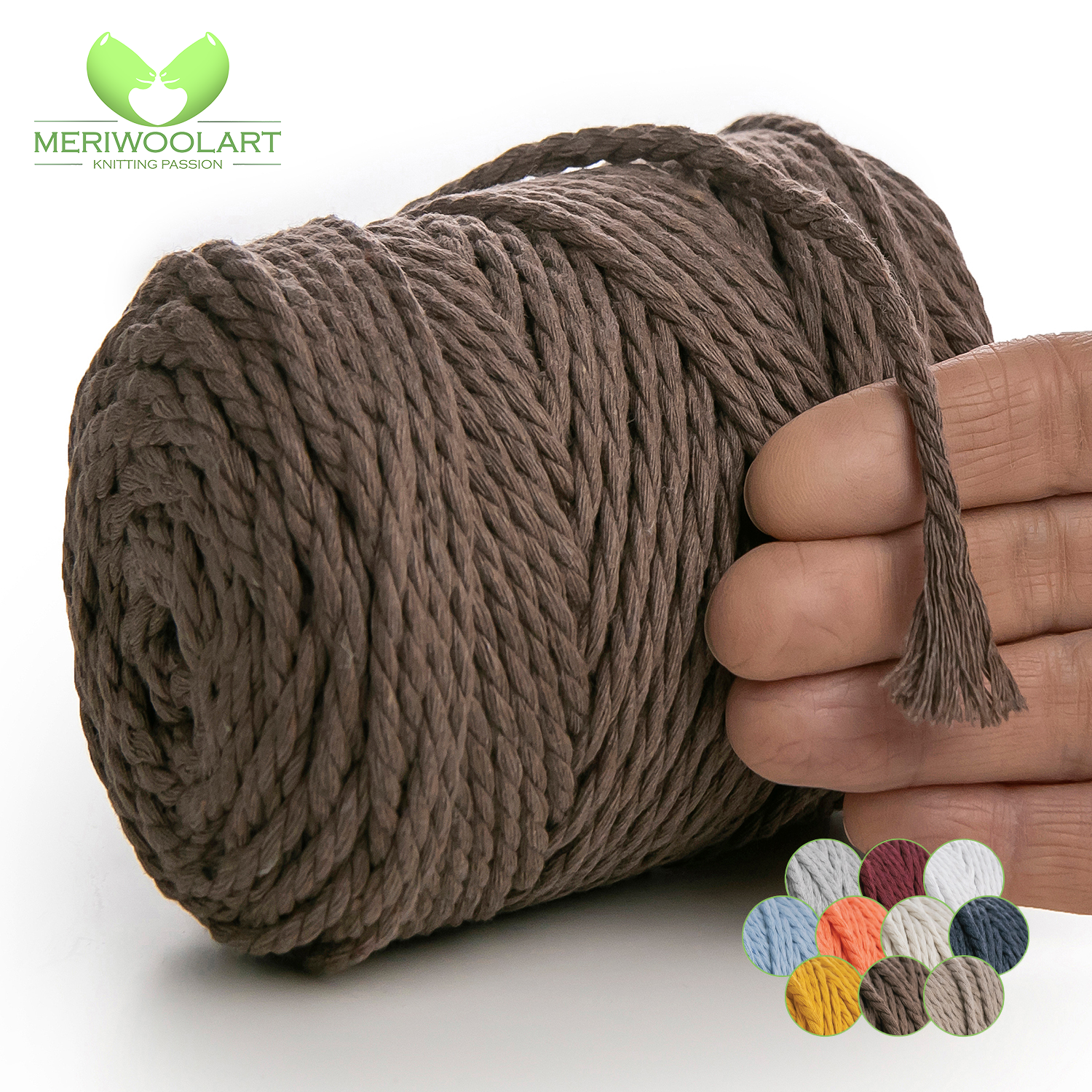 MERIWOOLART
KNITTING PASSION