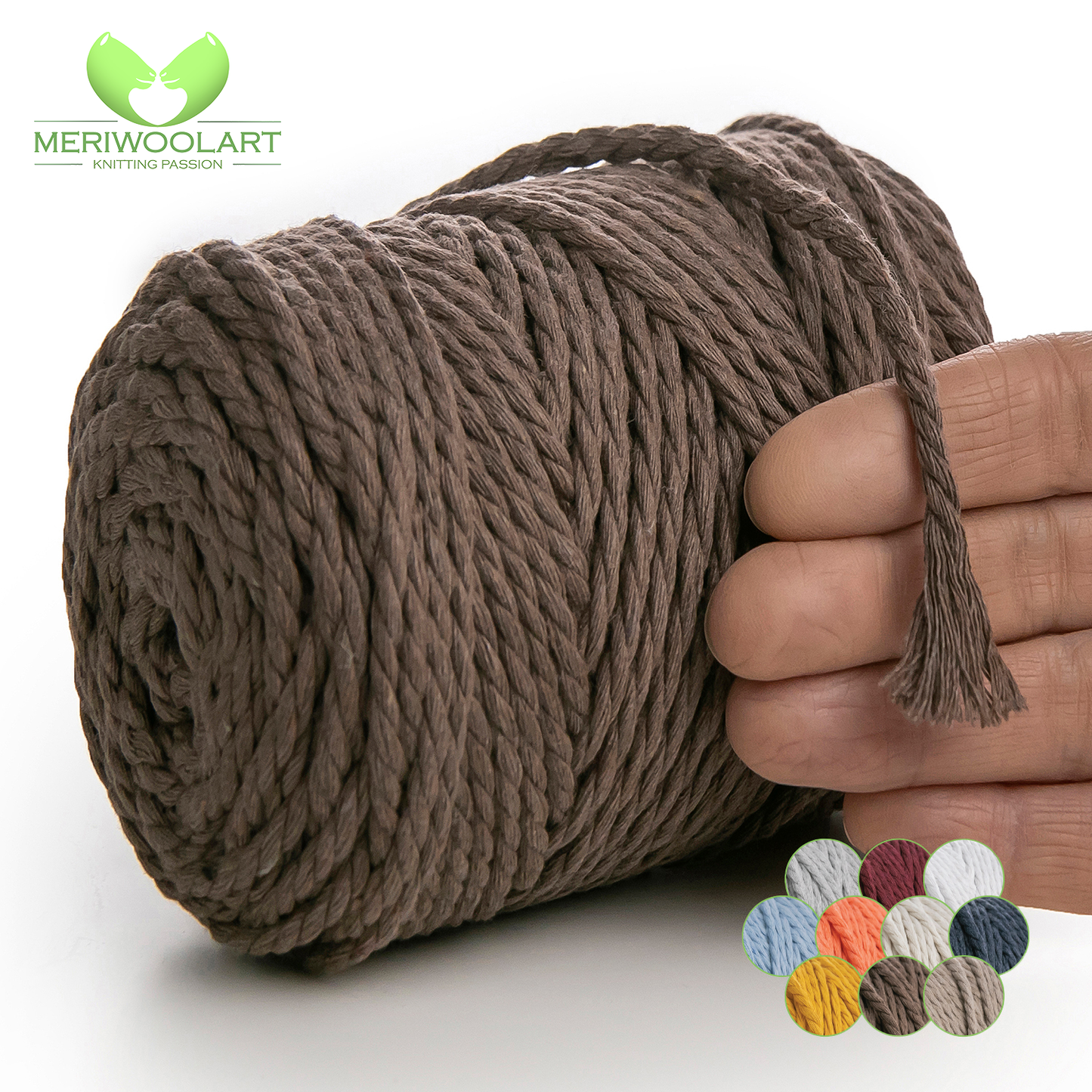 MERIWOOLART
KNITTING PASSION