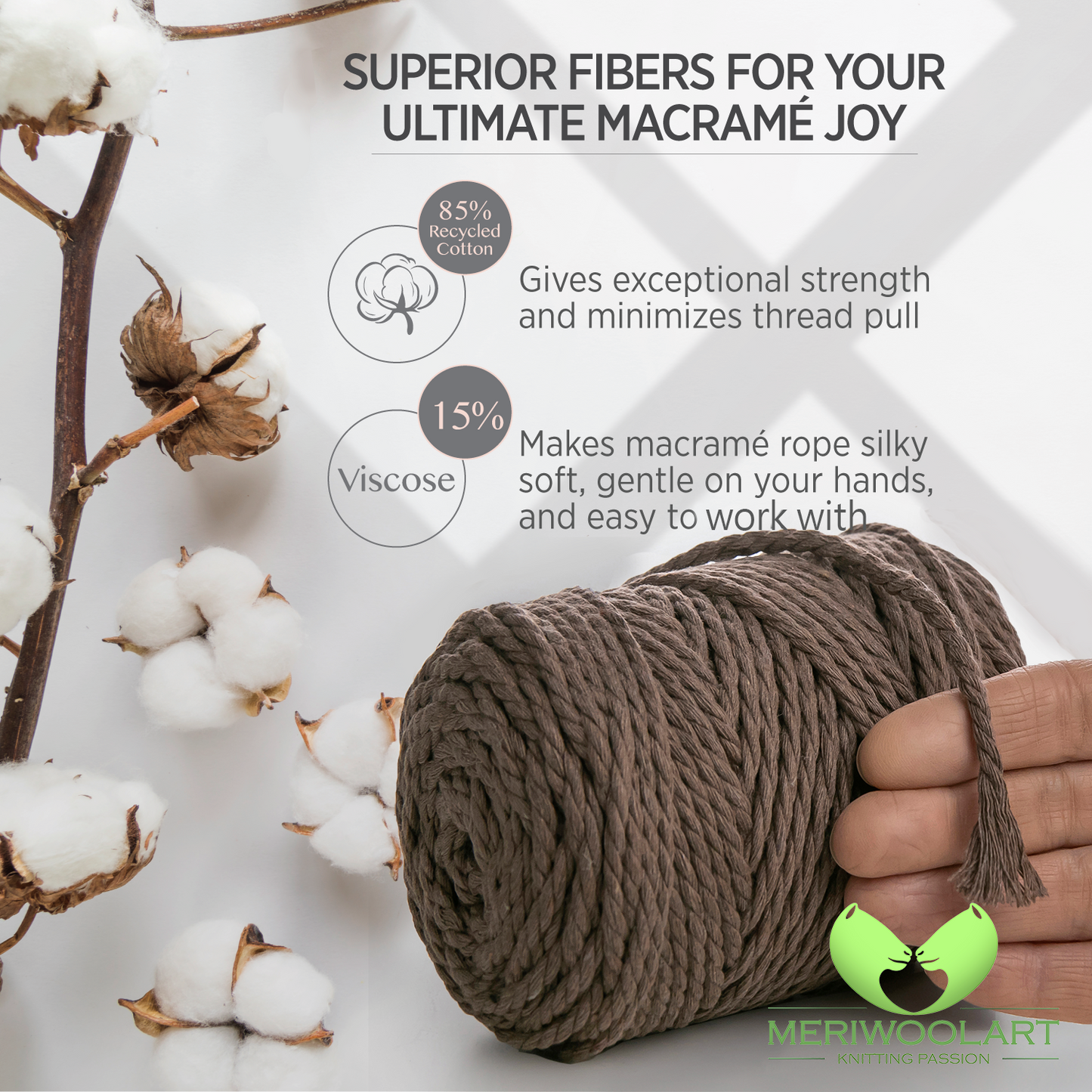 SUPERIOR FIBERS FOR YOUR ULTIMATE MACRAMÉ JOY

85% Recycled Cotton

Gives exceptional strength and minimizes thread pull

15%

Viscose

Makes macramé rope silky soft, gentle on your hands, and easy to work with

MERIWOOLART
KNITTING PASSION