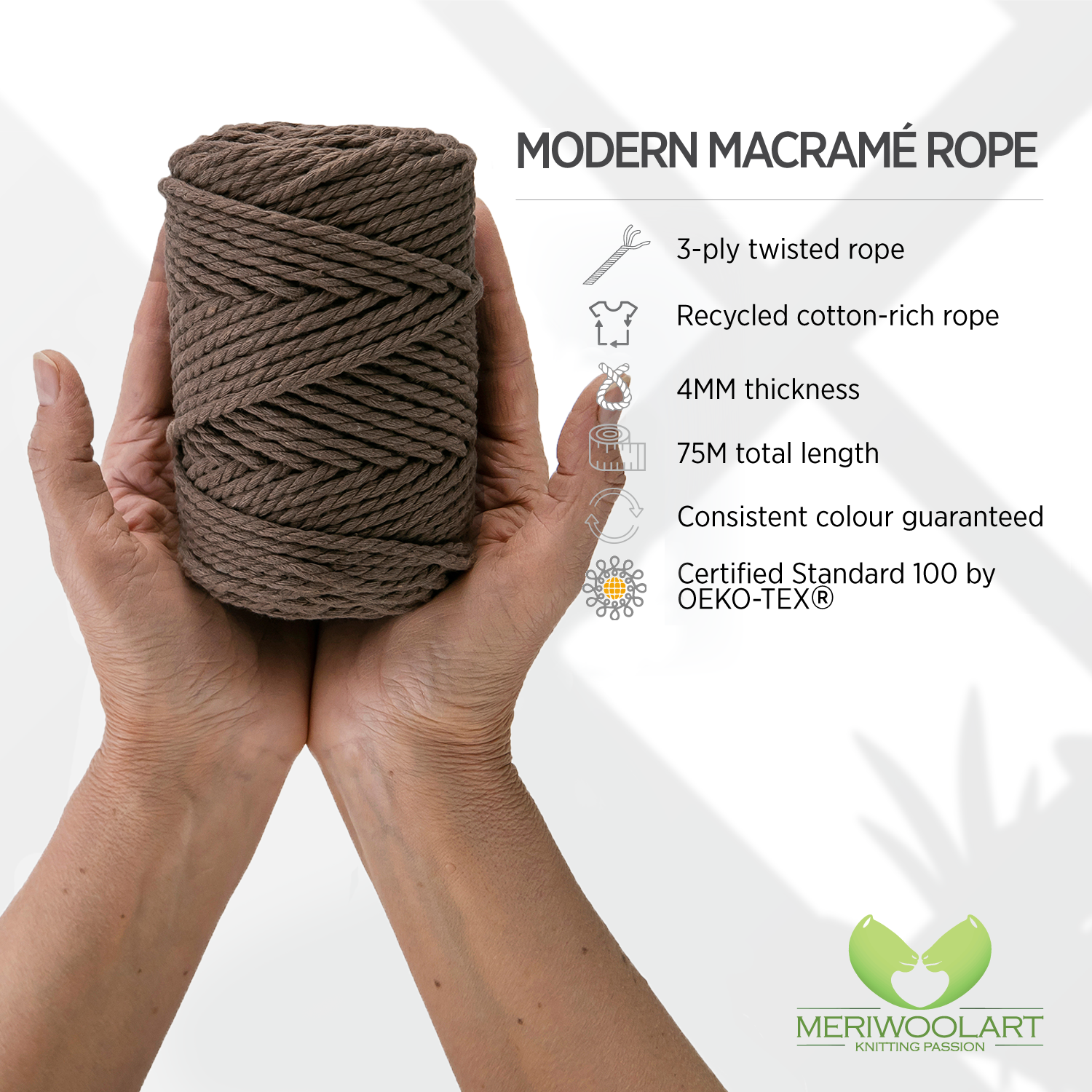 MODERN MACRAMÉ ROPE

3-ply twisted rope

Recycled cotton-rich rope

4MM thickness

75M total length

Consistent colour guaranteed

Certified Standard 100 by OEKO-TEX®

MERIWOOLART
KNITTING PASSION