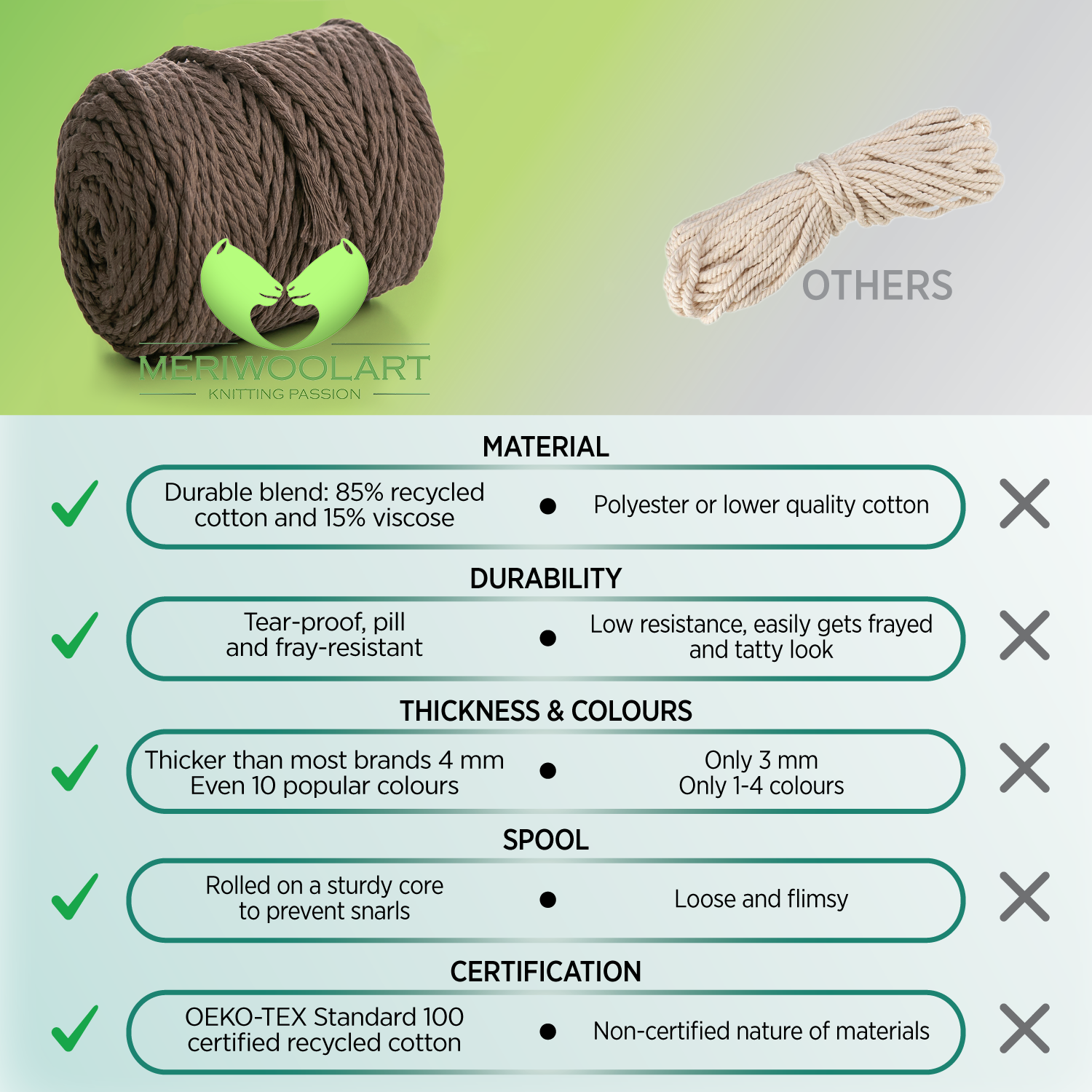 MERIWOOLART
KNITTING PASSION

OTHERS

MATERIAL

Durable blend: 85% recycled cotton and 15% viscose

Polyester or lower quality cotton

DURABILITY

Tear-proof, pill and fray-resistant

Low resistance, easily gets frayed and tatty look

THICKNESS & COLOURS

Thicker than most brands 4 mm
Even 10 popular colours

Only 3 mm
Only 1-4 colours

SPOOL

Rolled on a sturdy core to prevent snarls

Loose and flimsy

CERTIFICATION

OEKO-TEX Standard 100 certified recycled cotton

Non-certified nature of materials