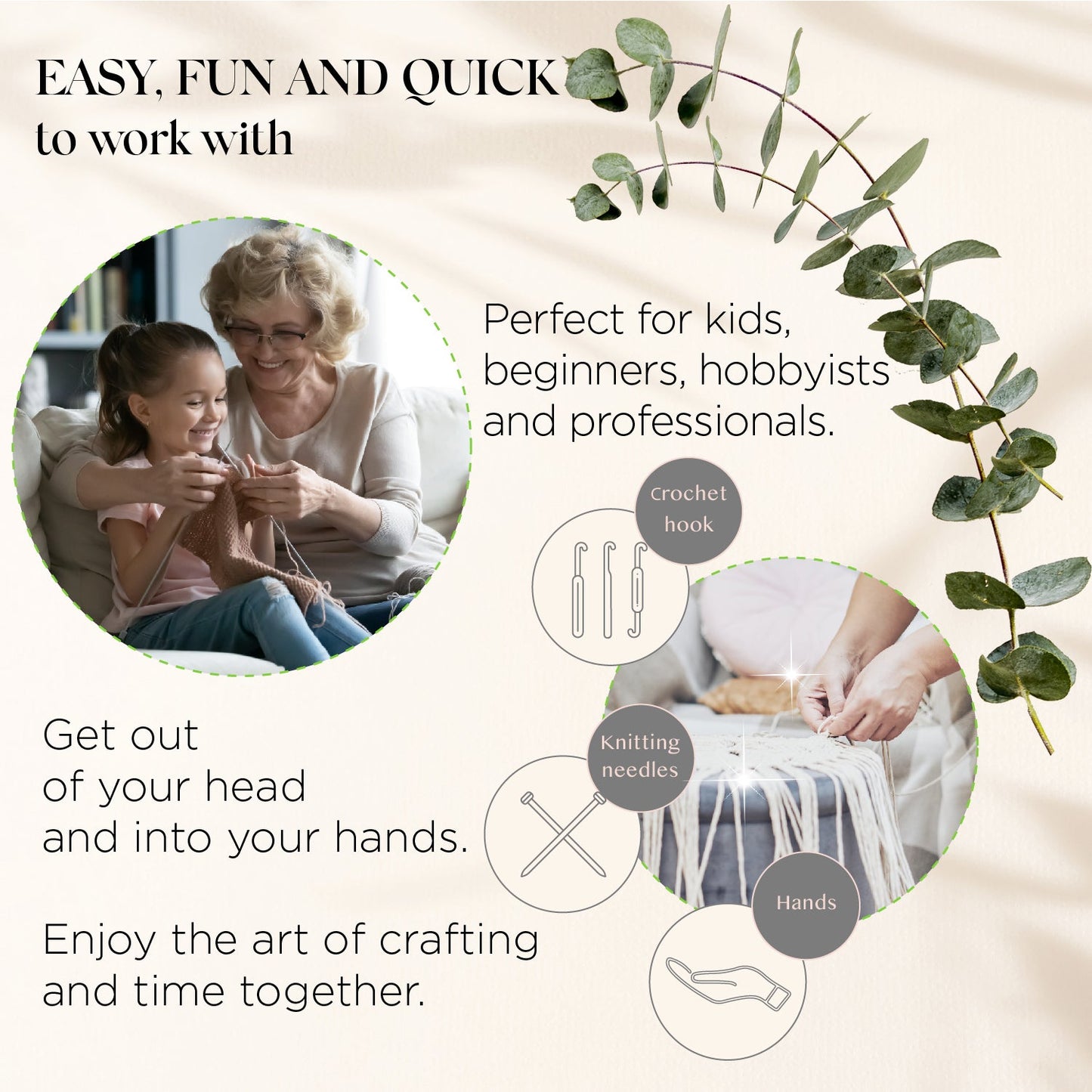 EASY, FUN AND QUICK
to work with

Perfect for kids, beginners, hobbyists and professionals.

Crochet hook

Get out of your head and into your hands.

Knitting needles

Enjoy the art of crafting and time together.

Hands